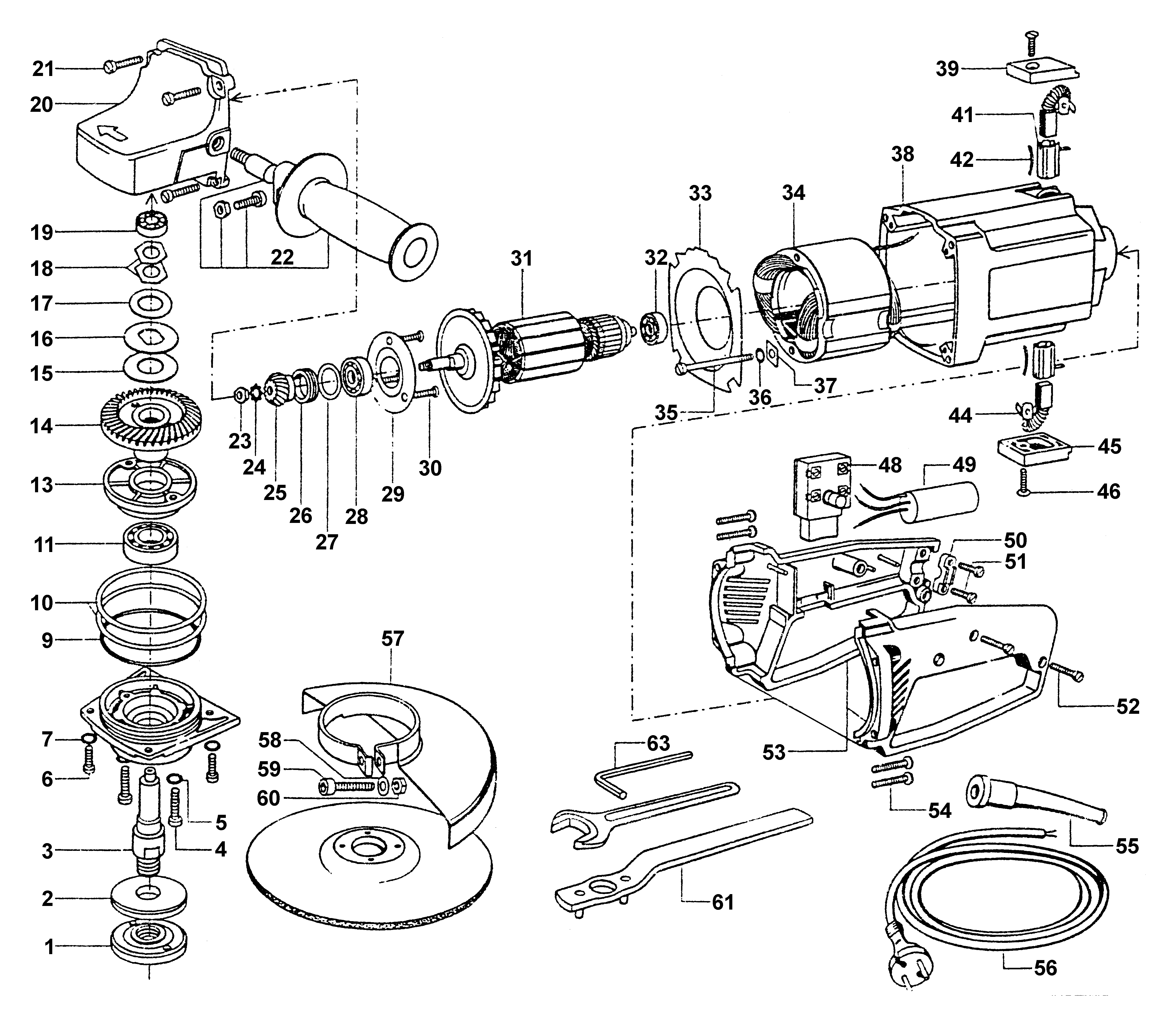 21
20
19
18
17
16
15
14
13
11
10
9
7
6
5
4
3
2
1
22
23
24
25
26
27
28
29
30
31
32
33
34
35
36
37
38
39
41
42
44
45
46
48
49
50
51
52
53
54
55
56
57
58
59
60
61
63