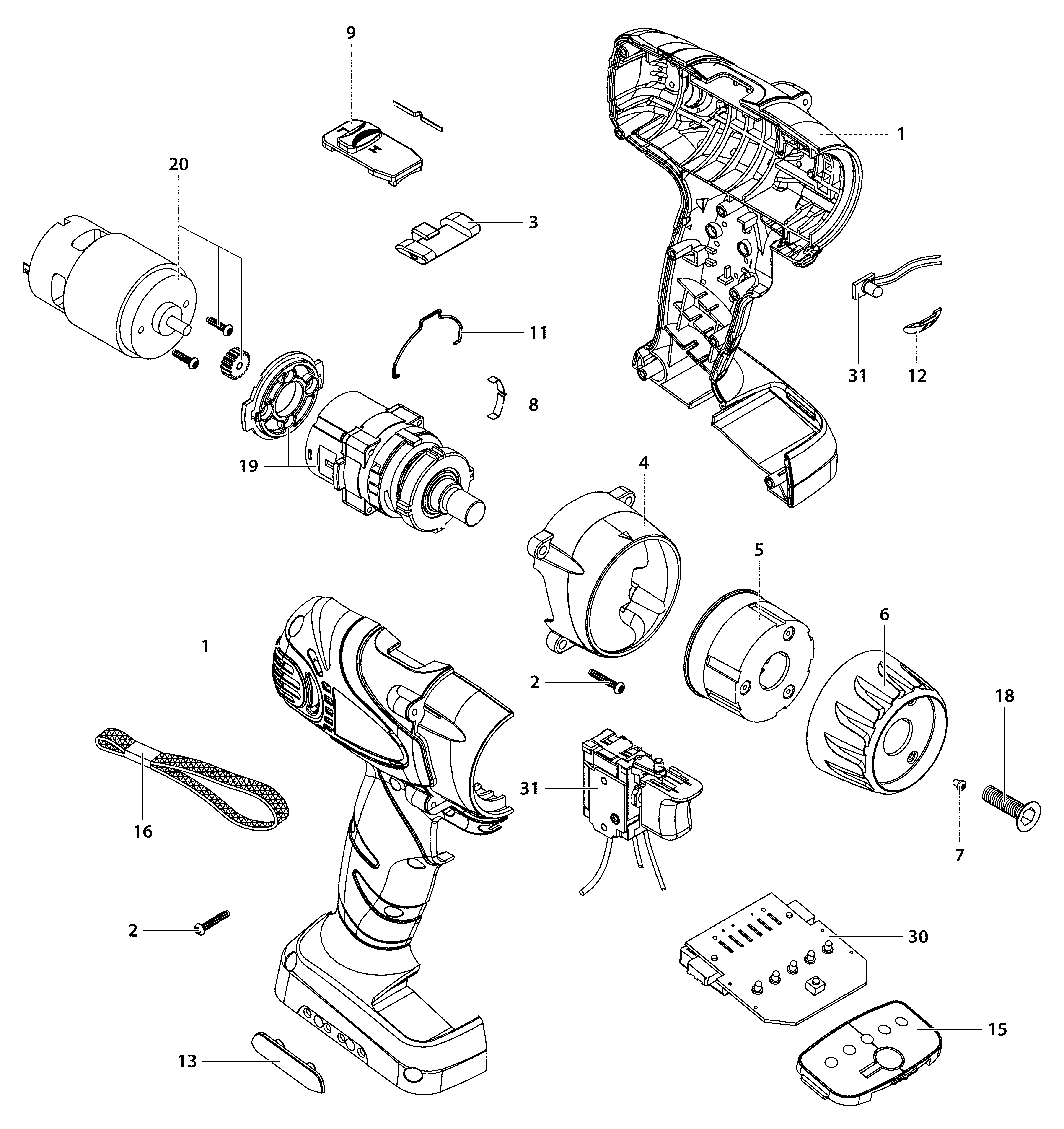 9
1
20
3
11
31
12
8
19
4
5
6
1
2
18
16
31
7
2
30
15
13