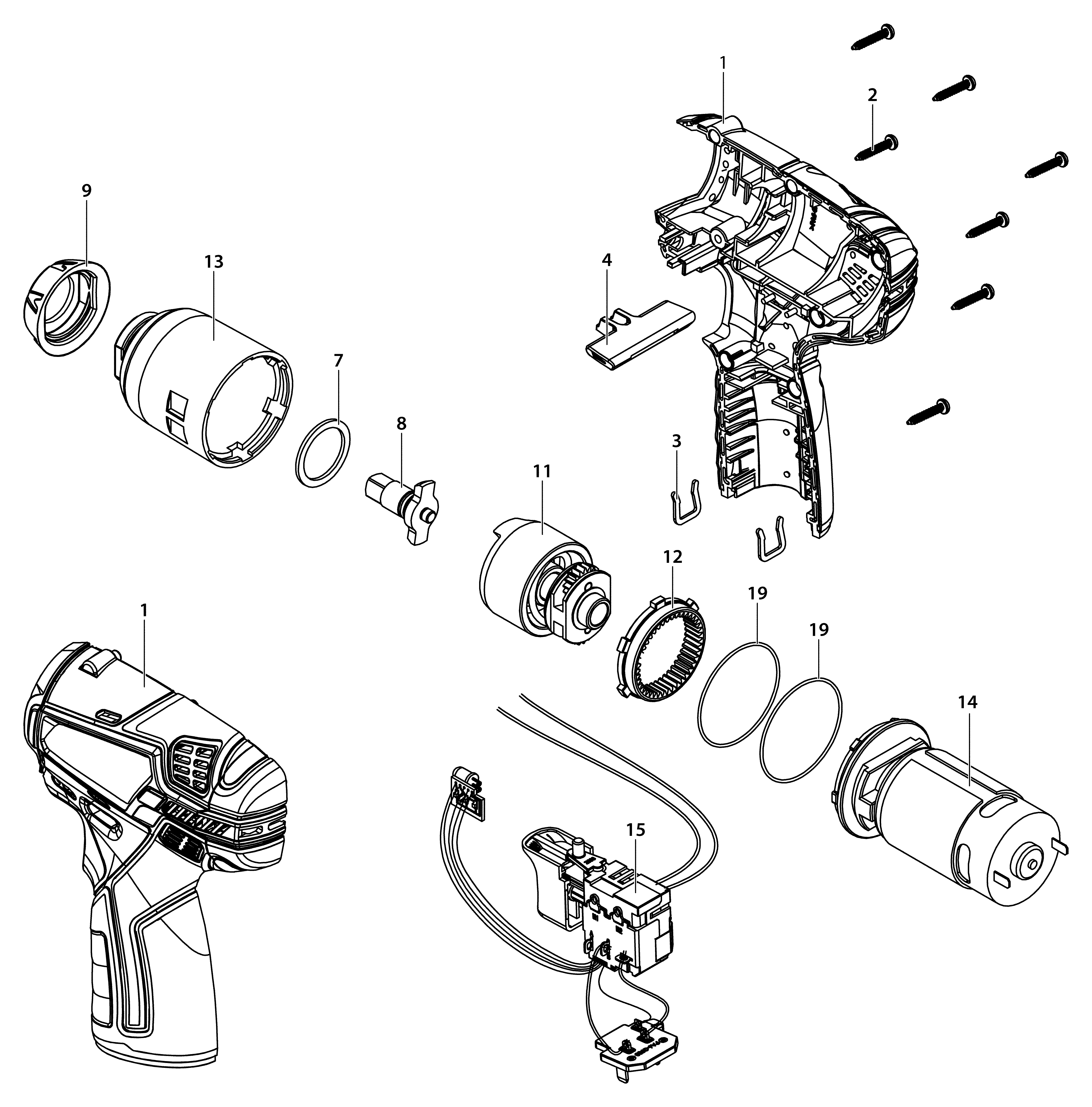 1
2
9
13
4
7
8
3
11
12
19
19
1
14
15