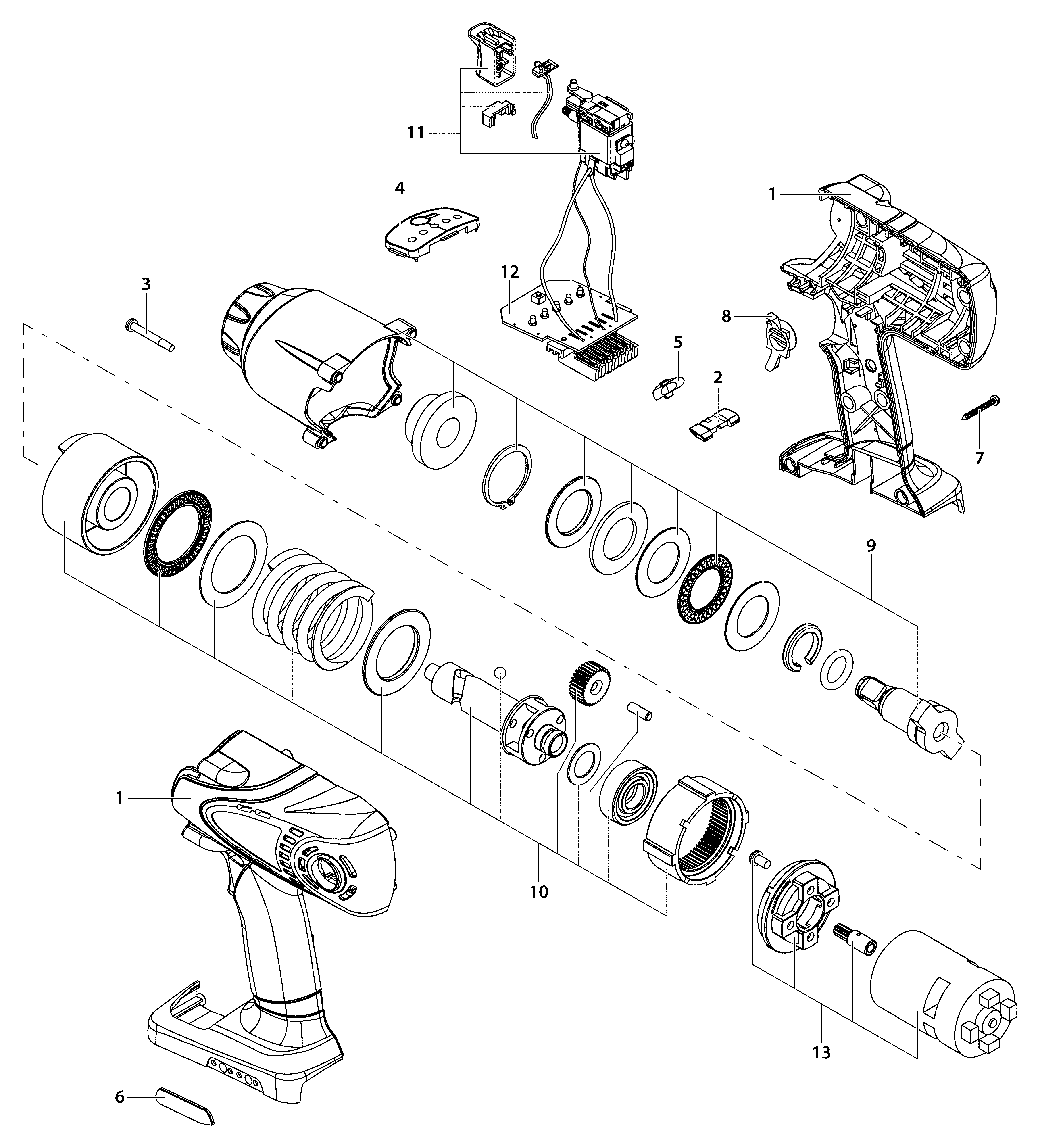 11
4
1
12
3
8
5
2
7
9
1
10
13
6